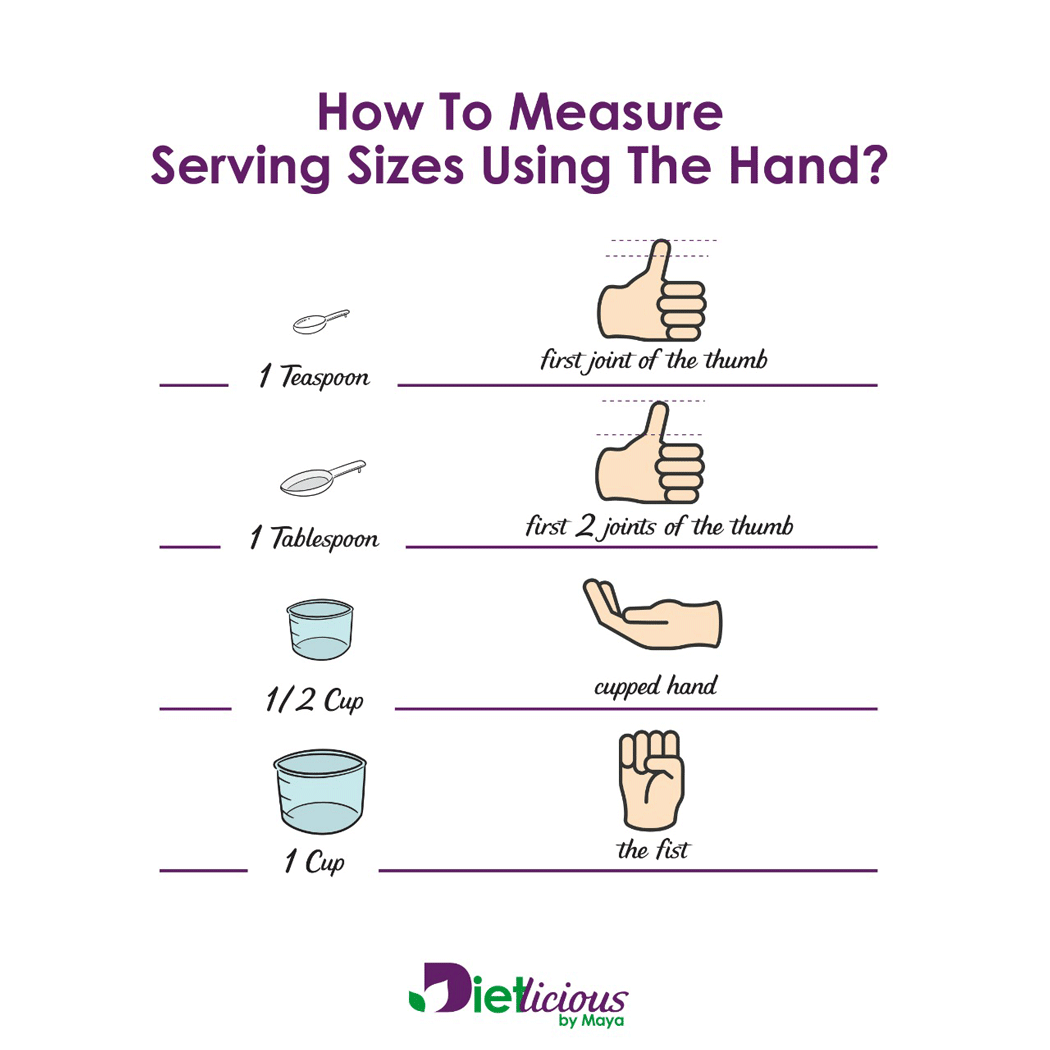 How To Measure
Serving Sizes Using The Hand?

1 Teaspoon

first joint of the thumb

1 Tablespoon

first 2 joints of the thumb

1/2 Cup

cupped hand

1 Cup

the fist

Dietlicious
by Maya